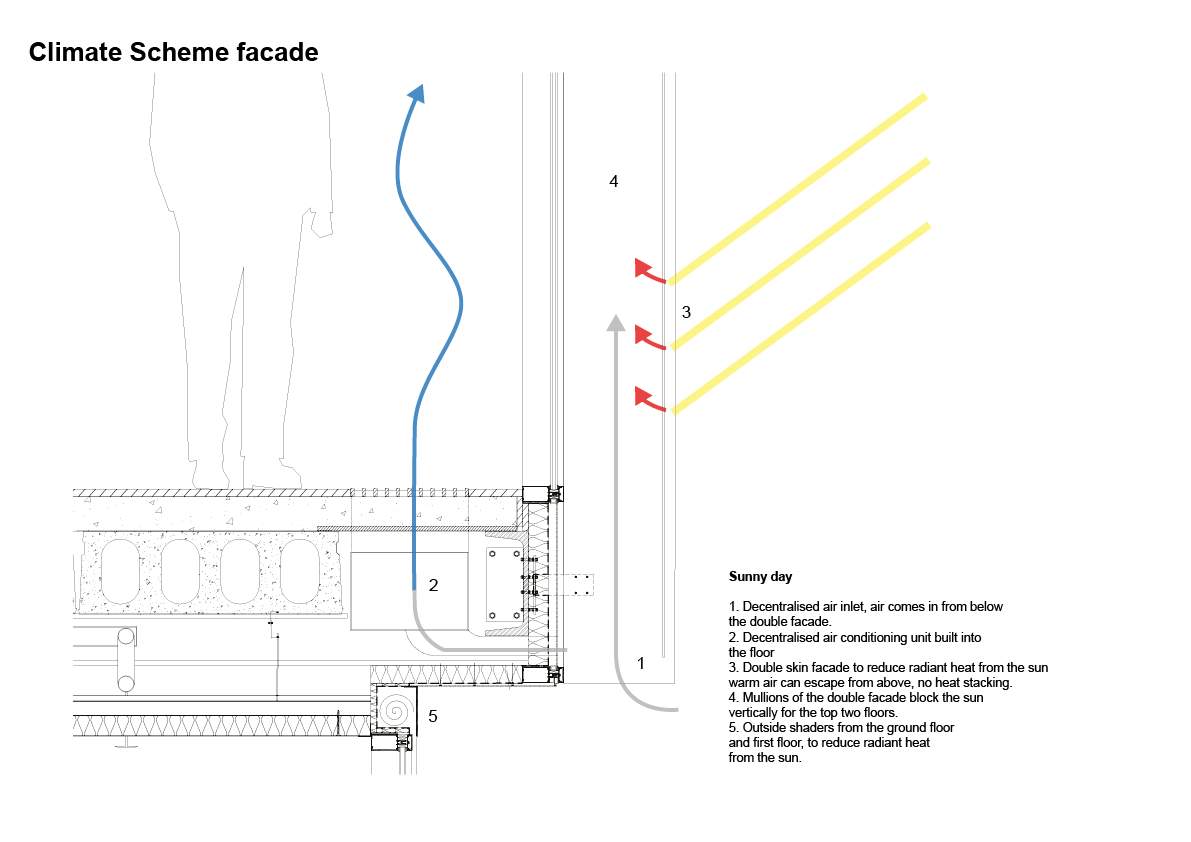 Climate Scheme facade

4

3

2

1

5

Sunny day

1. Decentralised air inlet, air comes in from below the double facade.
2. Decentralised air conditioning unit built into the floor
3. Double skin facade to reduce radiant heat from the sun warm air can escape from above, no heat stacking.
4. Mullions of the double facade block the sun vertically for the top two floors.
5. Outside shaders from the ground floor and first floor, to reduce radiant heat from the sun.